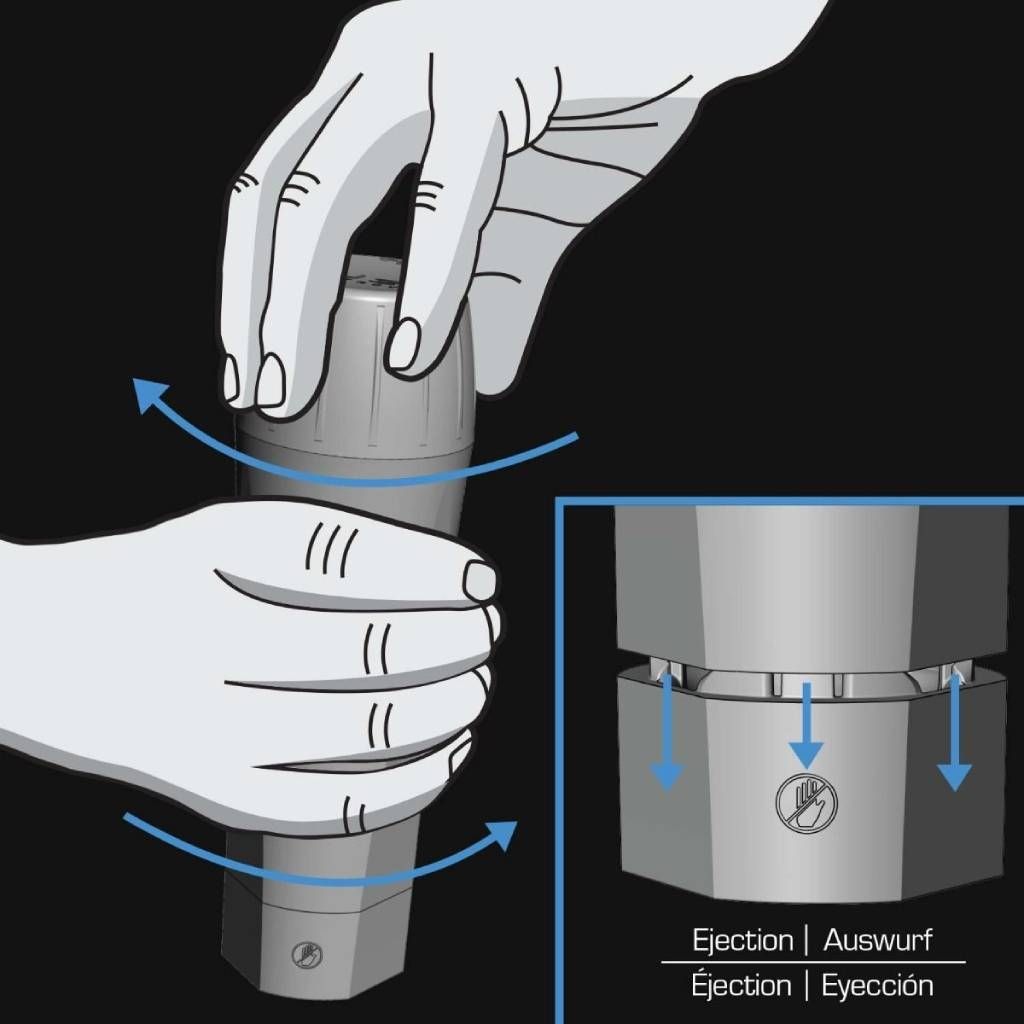 Ejection | Auswurf
Éjection | Eyección